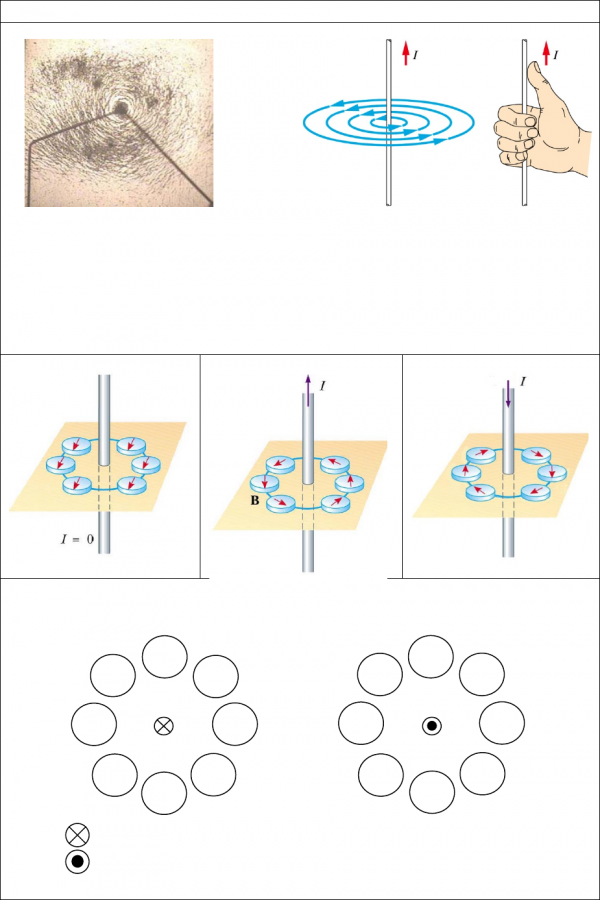 $I$

$I$

$I = 0$

$I$

B

$I$

$\otimes$

$\odot$

$\otimes$

$\odot$